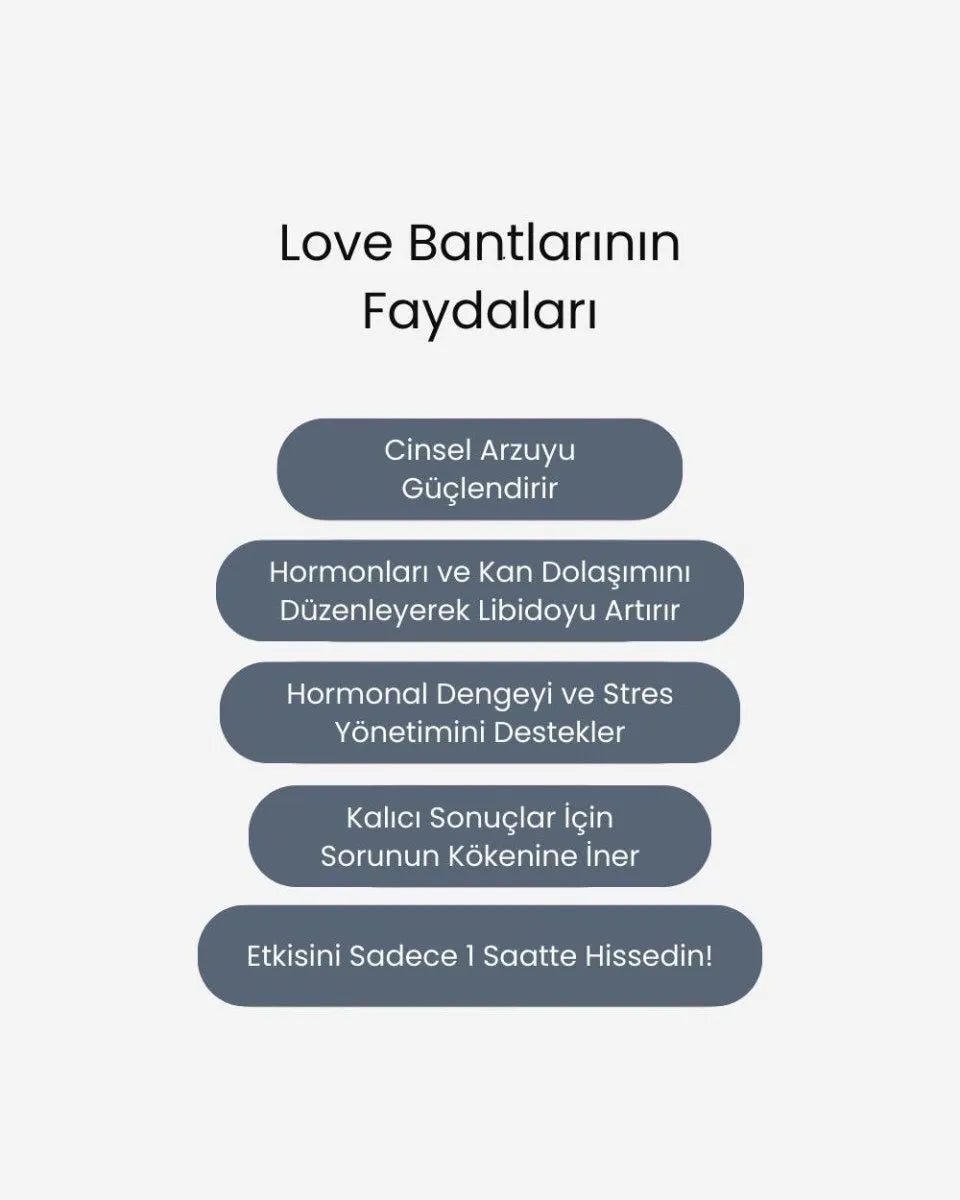 Love Bantlarının Faydaları

Cinsel Arzuyu Güçlendirir

Hormonları ve Kan Dolaşımını Düzenleyerek Libidoyu Artırır

Hormonal Dengeyi ve Stres Yönetimini Destekler

Kalıcı Sonuçlar İçin Sorunun Kökenine İner

Etkisini Sadece 1 Saatte Hissedin!